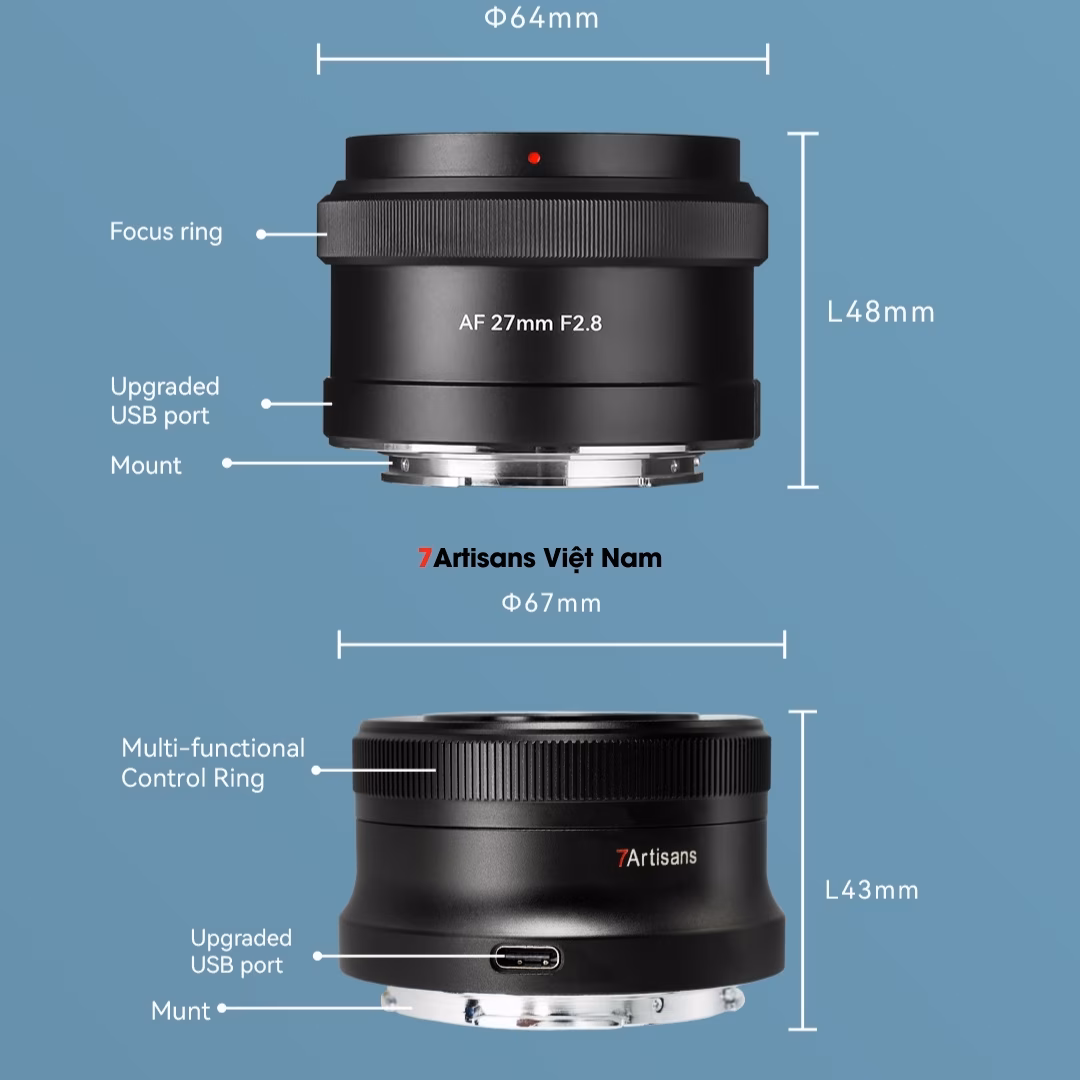 Φ64mm

Focus ring

AF 27mm F2.8

L48mm

Upgraded USB port

Mount

7Artisans Việt Nam

Φ67mm

Multi-functional Control Ring

7Artisans

L43mm

Upgraded USB port

Munt